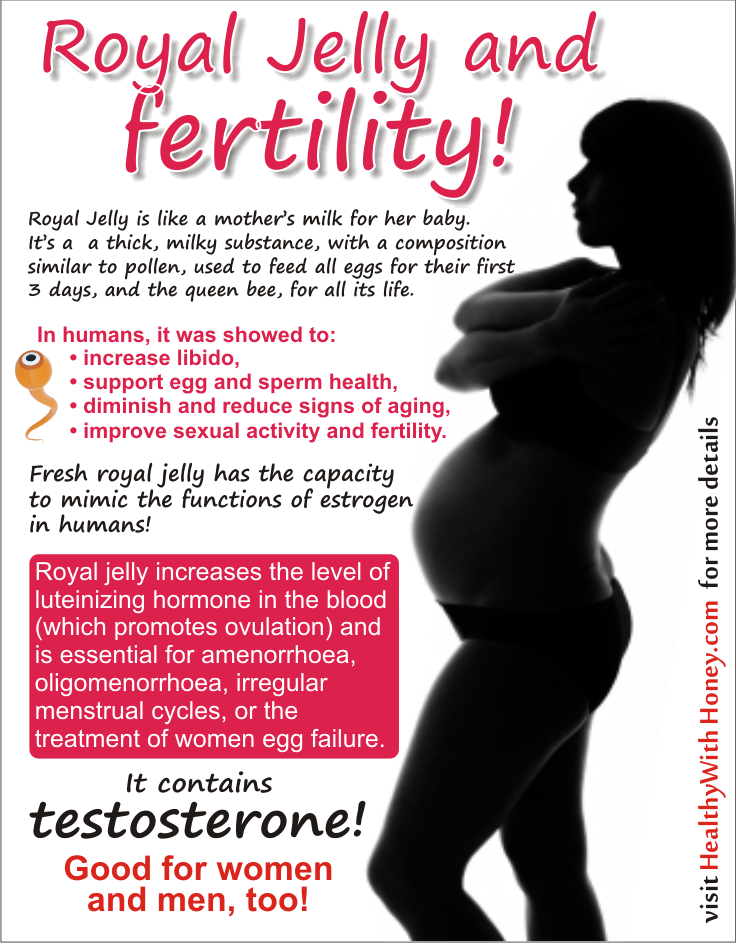 Royal Jelly and fertility!

Royal Jelly is like a mother's milk for her baby. It's a  a thick, milky substance, with a composition similar to pollen, used to feed all eggs for their first 3 days, and the queen bee, for all its life.

In humans, it was showed to:
• increase libido,
• support egg and sperm health,
• diminish and reduce signs of aging,
• improve sexual activity and fertility.

Fresh royal jelly has the capacity to mimic the functions of estrogen in humans!

Royal jelly increases the level of luteinizing hormone in the blood (which promotes ovulation) and is essential for amenorrhoea, oligomenorrhoea, irregular menstrual cycles, or the treatment of women egg failure.

It contains testosterone!

Good for women and men, too!

visit HealthyWithHoney.com for more details